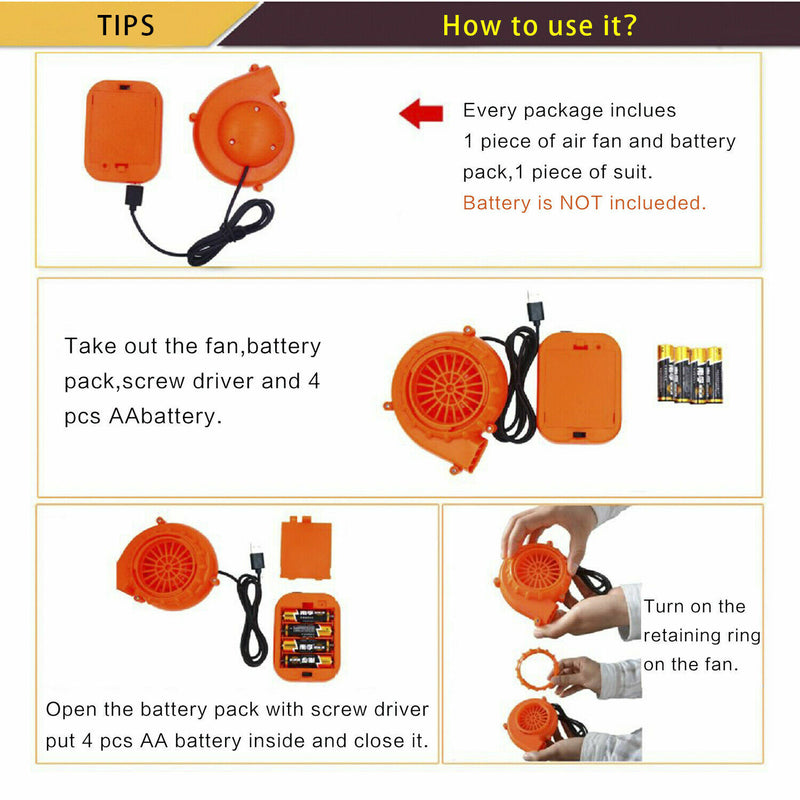 TIPS

How to use it?

Every package inclues
1 piece of air fan and battery pack,1 piece of suit.
Battery is NOT inclueded.

Take out the fan,battery pack,screw driver and 4 pcs AAbattery.

Open the battery pack with screw driver put 4 pcs AA battery inside and close it.

Turn on the retaining ring on the fan.