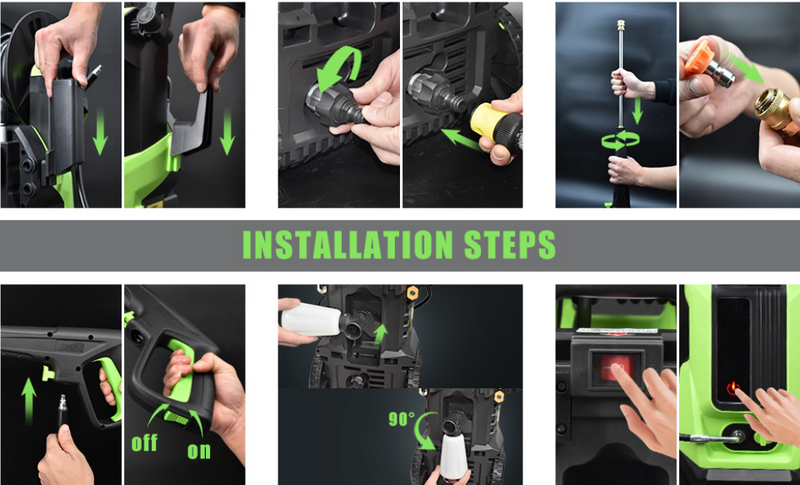 INSTALLATION STEPS

off

on

90°