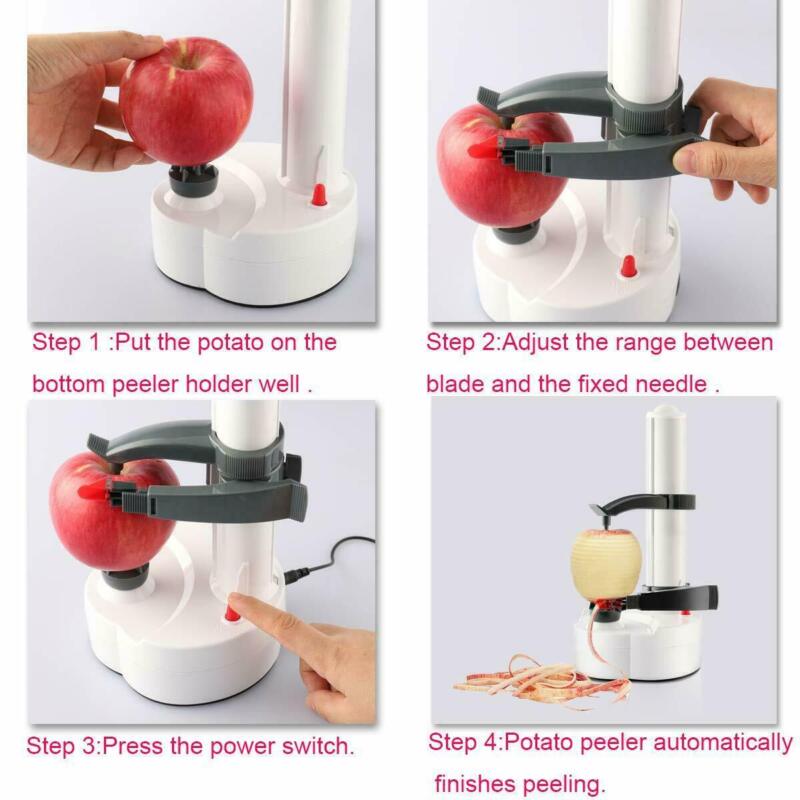 Step 1 :Put the potato on the bottom peeler holder well .

Step 2:Adjust the range between blade and the fixed needle .

Step 3:Press the power switch.

Step 4:Potato peeler automatically finishes peeling.